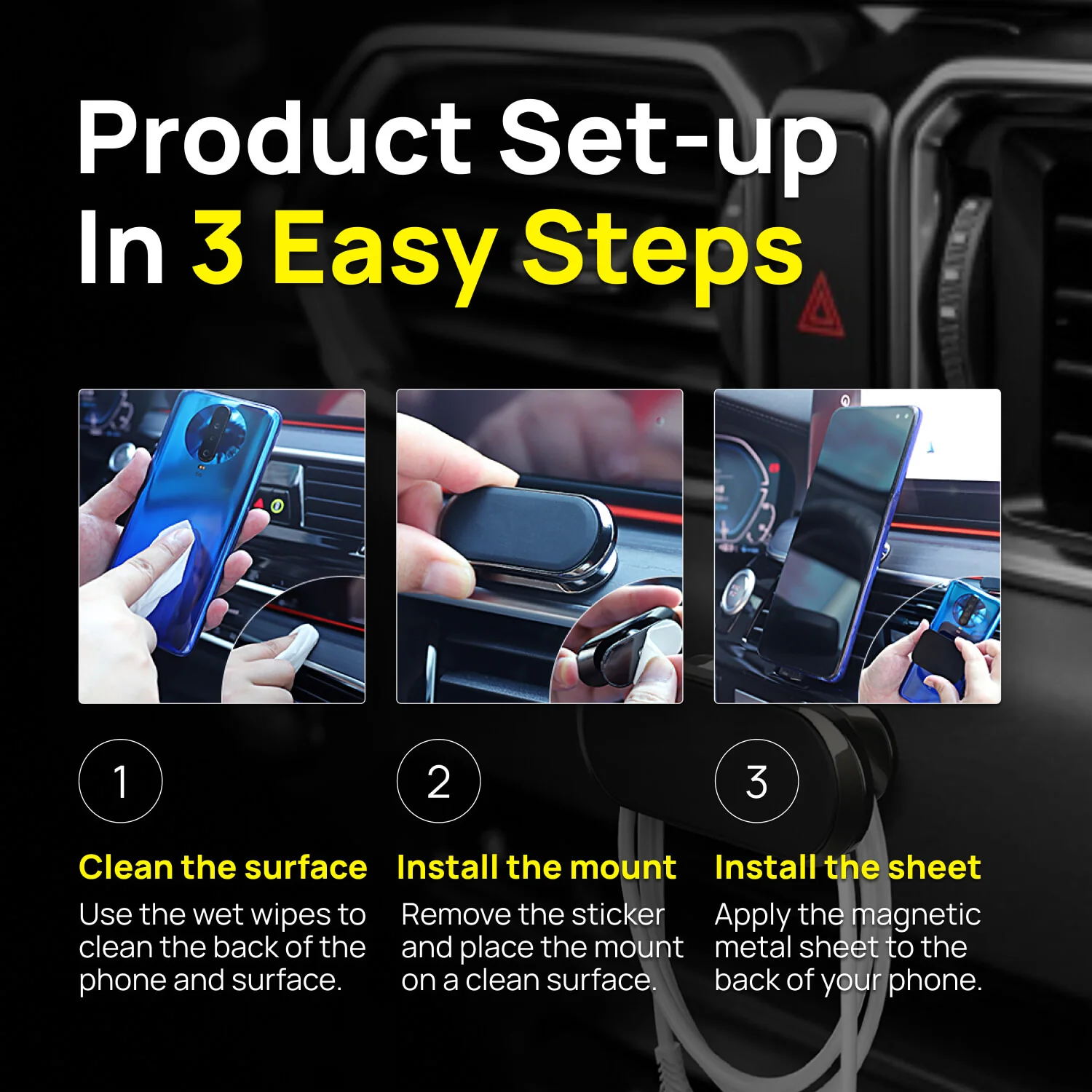 Product Set-up
In 3 Easy Steps

1

Clean the surface

Use the wet wipes to clean the back of the phone and surface.

2

Install the mount

Remove the sticker and place the mount on a clean surface.

3

Install the sheet

Apply the magnetic metal sheet to the back of your phone.